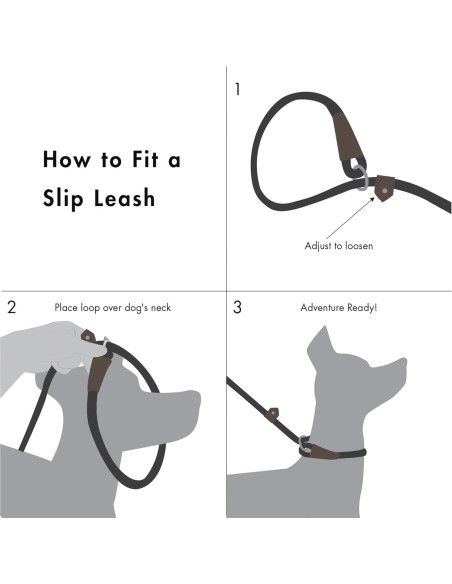 How to Fit a Slip Leash

1

Adjust to loosen

2 Place loop over dog's neck

3 Adventure Ready!