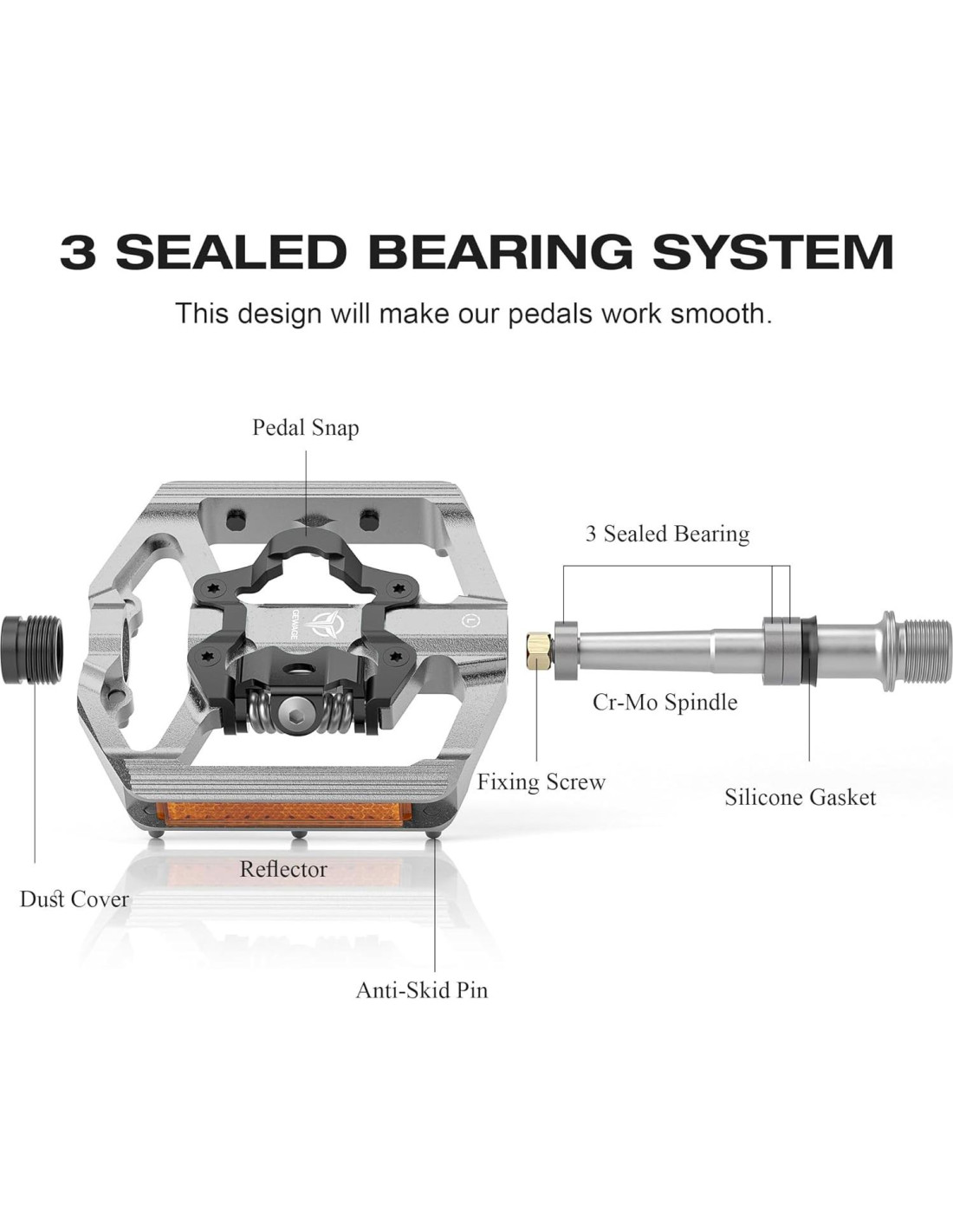 3 SEALED BEARING SYSTEM

This design will make our pedals work smooth.

Pedal Snap

3 Sealed Bearing

GEWAGE

L

Cr-Mo Spindle

Fixing Screw

Silicone Gasket

Reflector

Dust Cover

Anti-Skid Pin