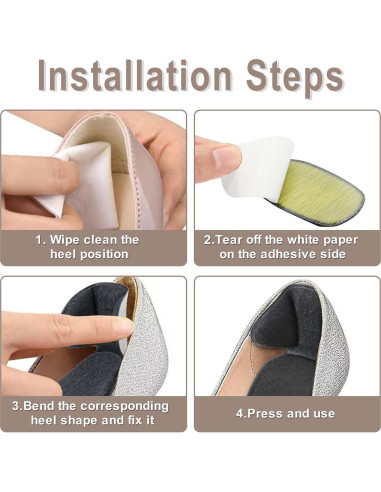 Installation Steps

1. Wipe clean the heel position

2.Tear off the white paper on the adhesive side

3.Bend the corresponding heel shape and fix it

4.Press and use