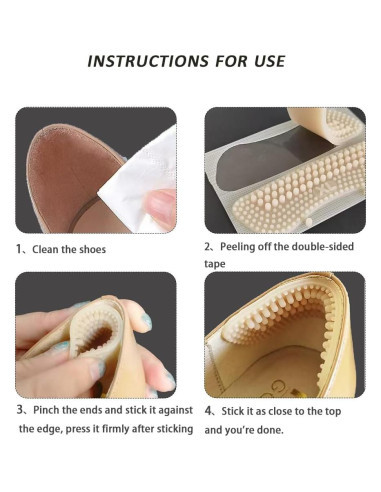 INSTRUCTIONS FOR USE

1、Clean the shoes

2、Peeling off the double-sided tape

3、Pinch the ends and stick it against the edge, press it firmly after sticking

4、Stick it as close to the top and you're done.