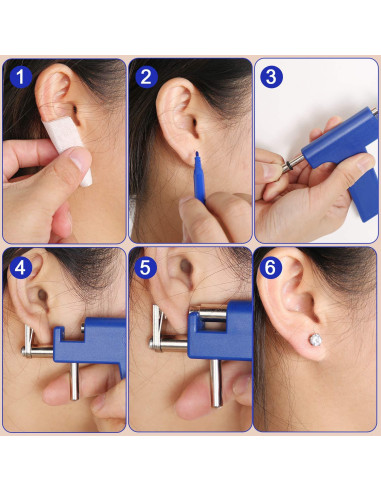 1

2

3

4

5

6