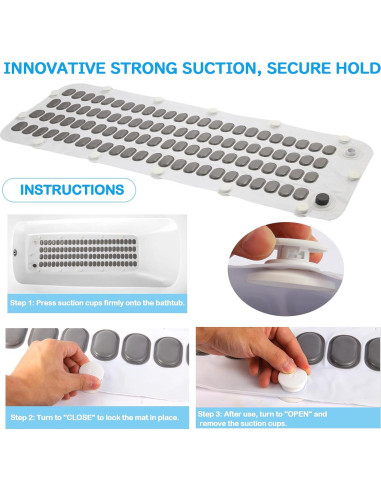 INNOVATIVE STRONG SUCTION, SECURE HOLD

INSTRUCTIONS

Step 1: Press suction cups firmly onto the bathtub.

Step 2: Turn to "CLOSE" to lock the mat in place.

Step 3: After use, turn to "OPEN" and remove the suction cups.