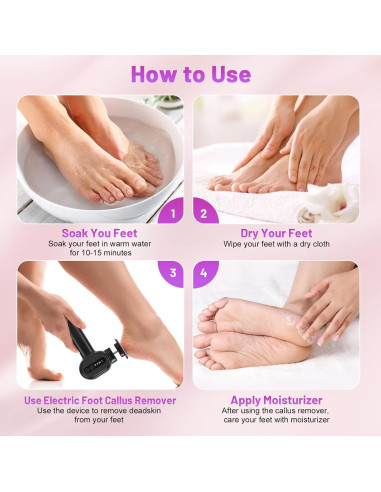 How to Use

1

Soak You Feet
Soak your feet in warm water for 10-15 minutes

2

Dry Your Feet
Wipe your feet with a dry cloth

3

Use Electric Foot Callus Remover
Use the device to remove deadskin from your feet

4

Apply Moisturizer
After using the callus remover, care your feet with moisturizer