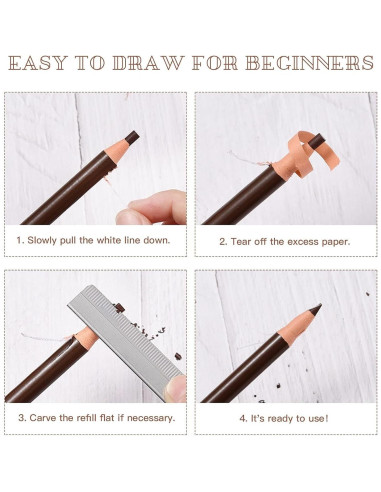 EASY TO DRAW FOR BEGINNERS

1. Slowly pull the white line down.

2. Tear off the excess paper.

3. Carve the refill flat if necessary.

4. It's ready to use!