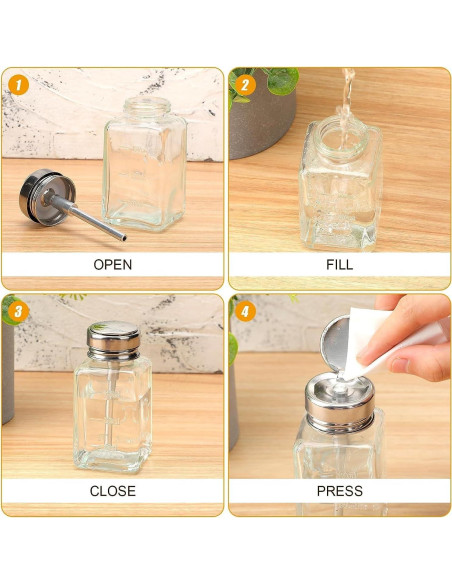 1
OPEN

2
FILL

3
CLOSE

4
PRESS