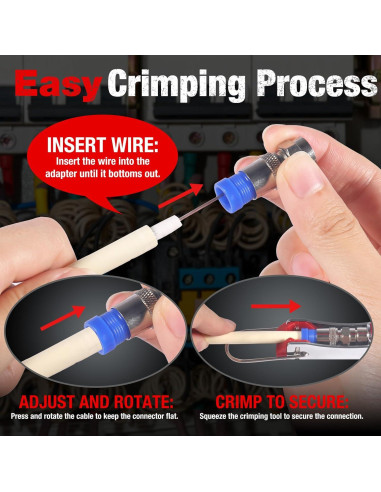 Easy Crimping Process

INSERT WIRE:
Insert the wire into the adapter until it bottoms out.

ADJUST AND ROTATE:
Press and rotate the cable to keep the connector flat.

CRIMP TO SECURE:
Squeeze the crimping tool to secure the connection.