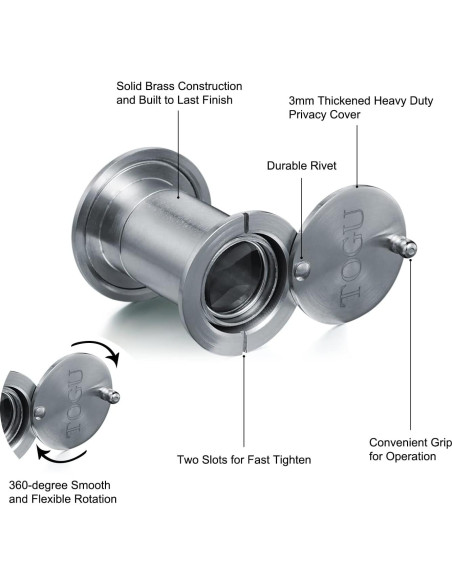 Solid Brass Construction and Built to Last Finish

3mm Thickened Heavy Duty Privacy Cover

Durable Rivet

TOGU

TOGU

Convenient Grip for Operation

Two Slots for Fast Tighten

360-degree Smooth and Flexible Rotation