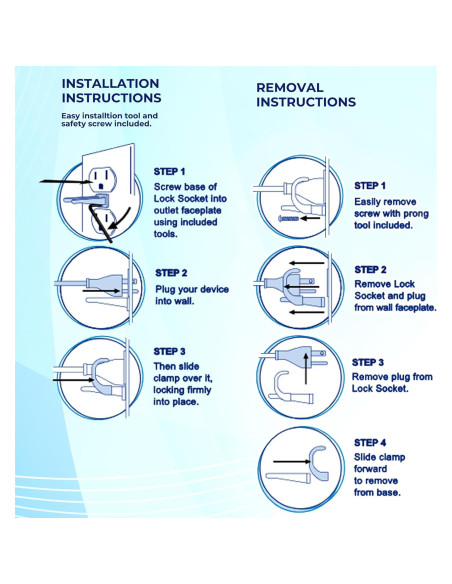 INSTALLATION INSTRUCTIONS

Easy installtion tool and safety screw included.

STEP 1
Screw base of Lock Socket into outlet faceplate using included tools.

STEP 2
Plug your device into wall.

STEP 3
Then slide clamp over it, locking firmly into place.

REMOVAL INSTRUCTIONS

STEP 1
Easily remove screw with prong tool included.

STEP 2
Remove Lock Socket and plug from wall faceplate.

STEP 3
Remove plug from Lock Socket.

STEP 4
Slide clamp forward to remove from base.