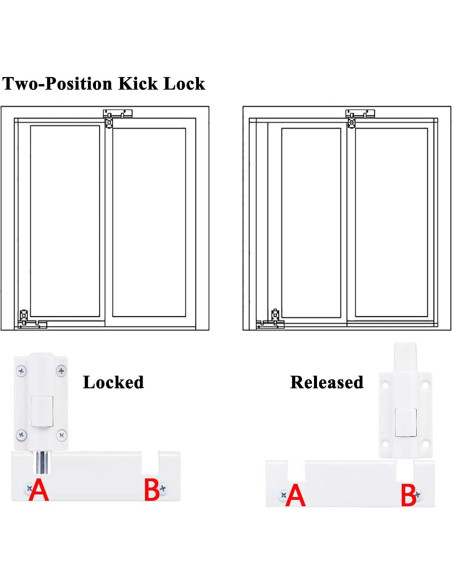 Two-Position Kick Lock

Locked

A

B

Released

A

B