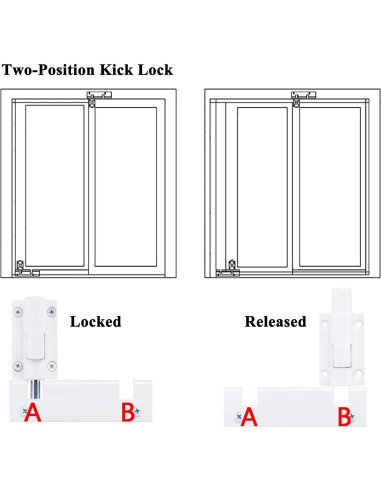 Two-Position Kick Lock

Locked

A B

Released

A B