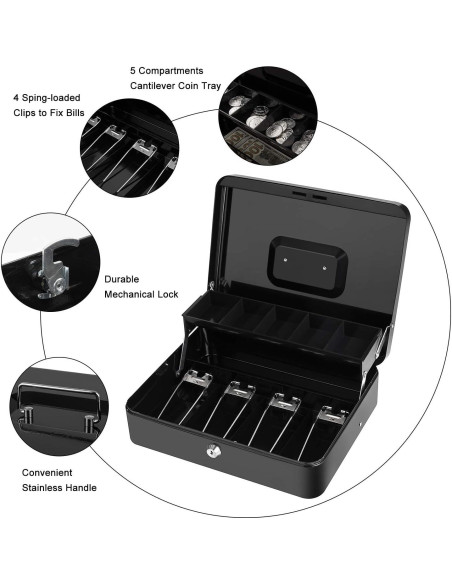 5 Compartments
Cantilever Coin Tray

4 Sping-loaded
Clips to Fix Bills

Durable
Mechanical Lock

Convenient
Stainless Handle