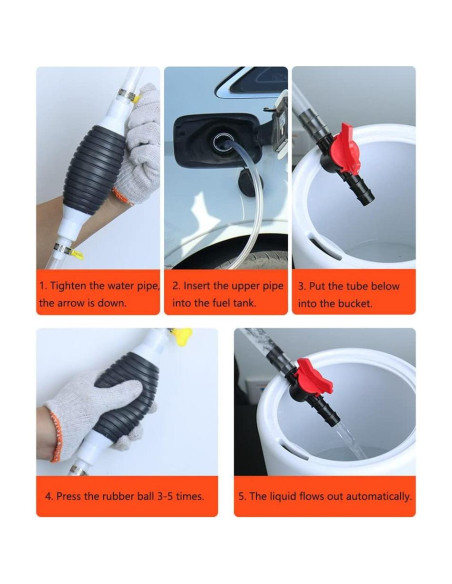 1. Tighten the water pipe, the arrow is down.

2. Insert the upper pipe into the fuel tank.

3. Put the tube below into the bucket.

4. Press the rubber ball 3-5 times.

5. The liquid flows out automatically.