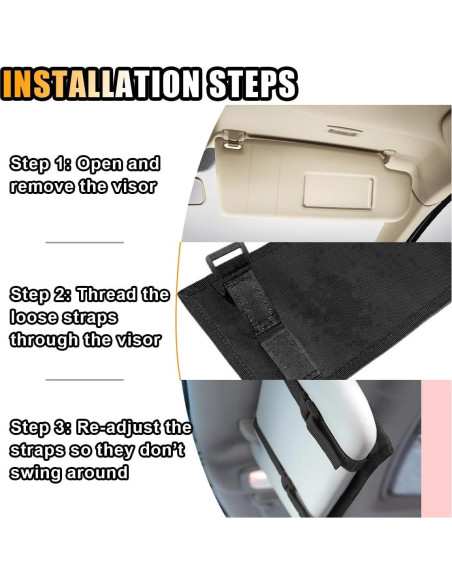 INSTALLATION STEPS

Step 1: Open and remove the visor

Step 2: Thread the loose straps through the visor

Step 3: Re-adjust the straps so they don't swing around