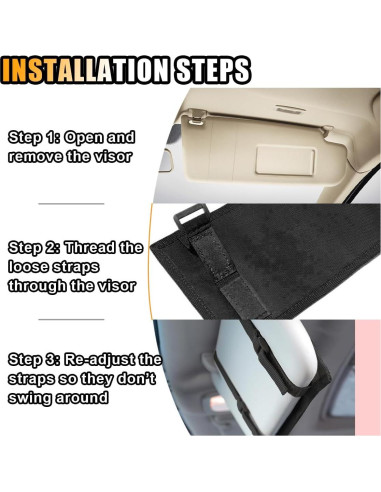 INSTALLATION STEPS

Step 1: Open and remove the visor

Step 2: Thread the loose straps through the visor

Step 3: Re-adjust the straps so they don't swing around