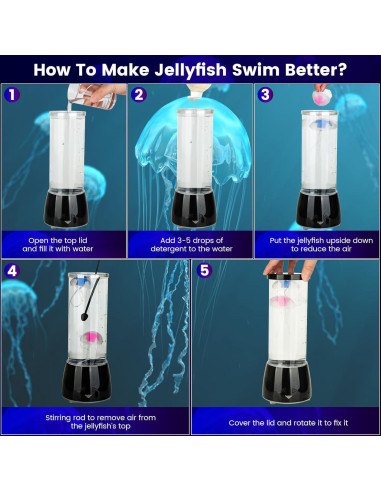 How To Make Jellyfish Swim Better?

1

Open the top lid and fill it with water

2

Add 3-5 drops of detergent to the water

3

Put the jellyfish upside down to reduce the air

4

Stirring rod to remove air from the jellyfish's top

5

Cover the lid and rotate it to fix it