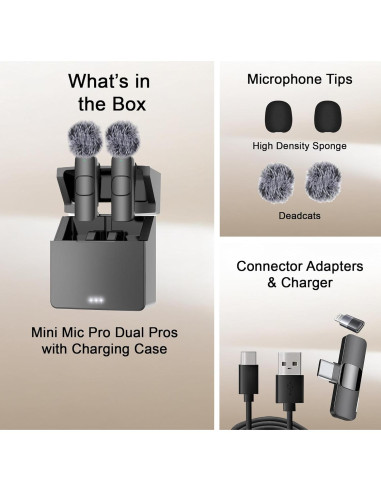 What's in the Box

Mini Mic Pro Dual Pros with Charging Case

Microphone Tips

High Density Sponge

Deadcats

Connector Adapters & Charger