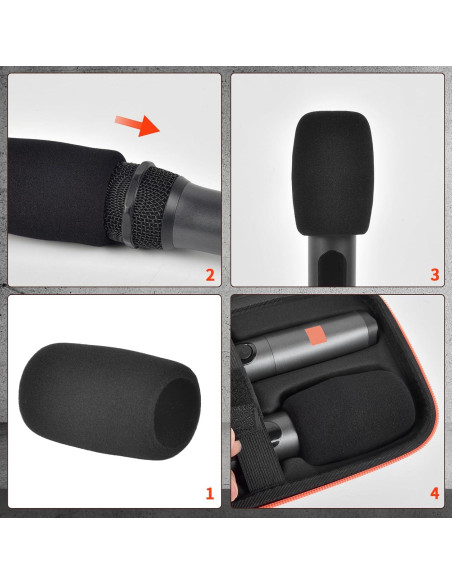 2

3

1

4