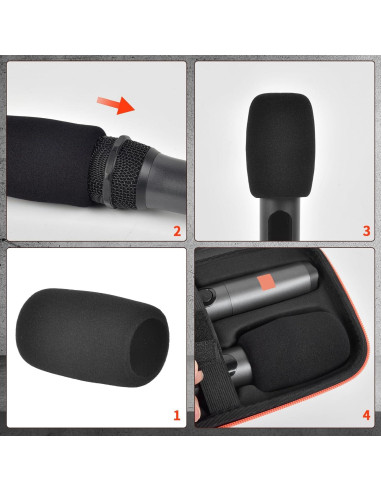 2

3

1

4