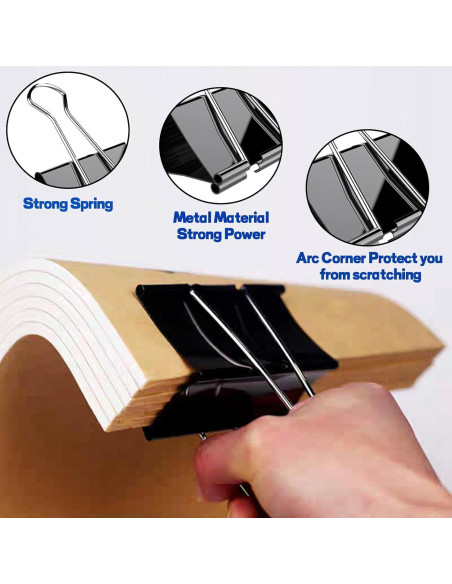 Strong Spring

Metal Material
Strong Power

Arc Corner Protect you
from scratching