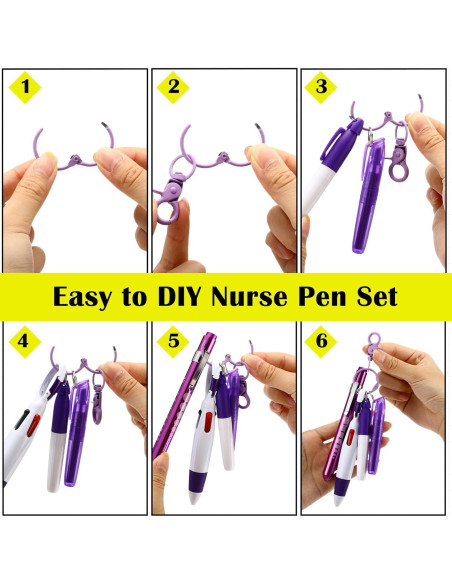 1

2

3

Easy to DIY Nurse Pen Set

4

5

6