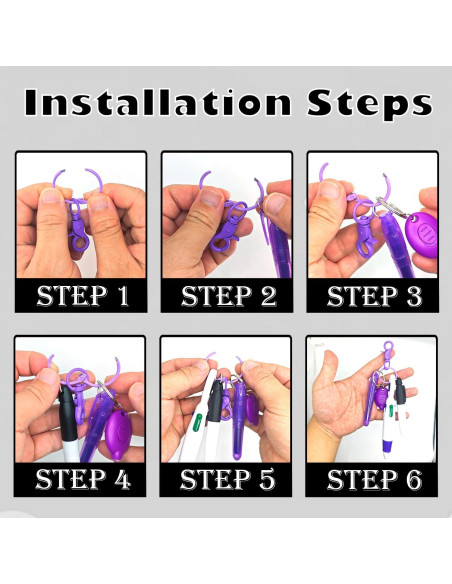 Installation Steps

STEP 1

STEP 2

STEP 3

STEP 4

STEP 5

STEP 6