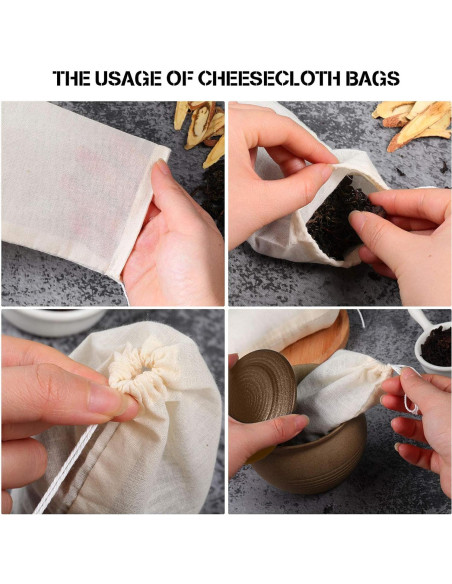 THE USAGE OF CHEESECLOTH BAGS