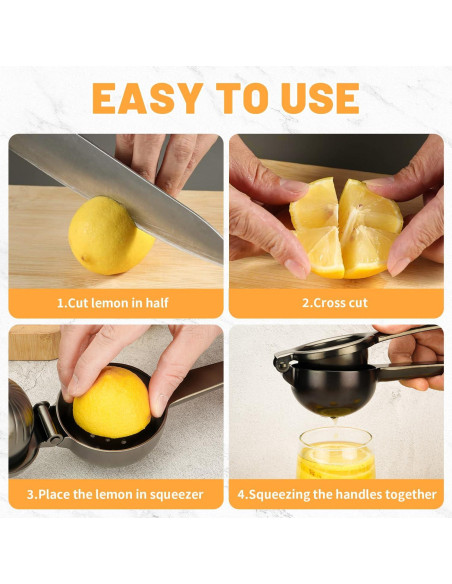 EASY TO USE

1.Cut lemon in half

2.Cross cut

3.Place the lemon in squeezer

4.Squeezing the handles together