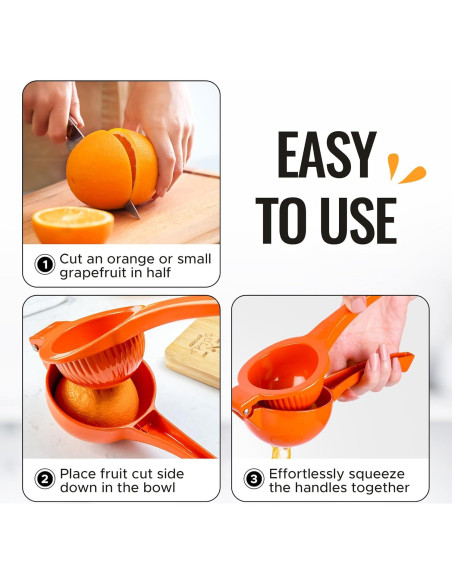 EASY TO USE

1 Cut an orange or small grapefruit in half

2 Place fruit cut side down in the bowl

3 Effortlessly squeeze the handles together