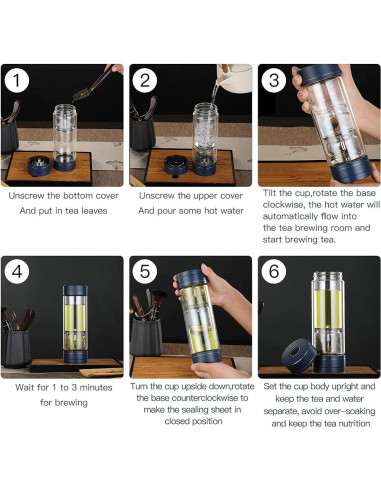 1

Unscrew the bottom cover
And put in tea leaves

2

Unscrew the upper cover
And pour some hot water

3

Tilt the cup,rotate the base clockwise, the hot water will automatically flow into the tea brewing room and start brewing tea.

4

Wait for 1 to 3 minutes for brewing

5

Turn the cup upside down,rotate the base counterclockwise to make the sealing sheet in closed position

6

Set the cup body upright and keep the tea and water separate, avoid over-soaking and keep the tea nutrition