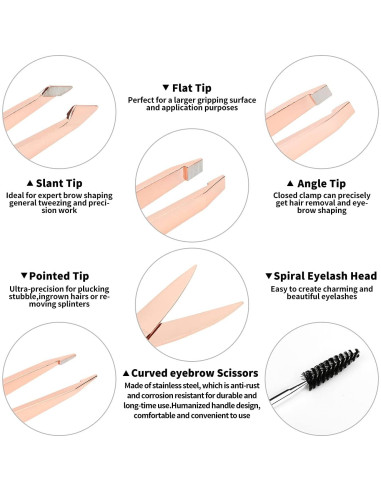 ▼ Flat Tip
Perfect for a larger gripping surface and application purposes

▲ Slant Tip
Ideal for expert brow shaping general tweezing and precision work

▲ Angle Tip
Closed clamp can precisely get hair removal and eyebrow shaping

▼ Pointed Tip
Ultra-precision for plucking stubble,ingrown hairs or removing splinters

▼ Spiral Eyelash Head
Easy to create charming and beautiful eyelashes

▲ Curved eyebrow Scissors
Made of stainless steel, which is anti-rust and corrosion resistant for durable and long-time use.Humanized handle design, comfortable and convenient to use