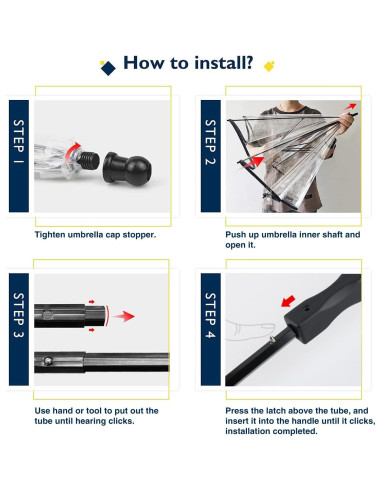 How to install?

STEP 1

Tighten umbrella cap stopper.

STEP 2

Push up umbrella inner shaft and open it.

STEP 3

Use hand or tool to put out the tube until hearing clicks.

STEP 4

Press the latch above the tube, and insert it into the handle until it clicks, installation completed.