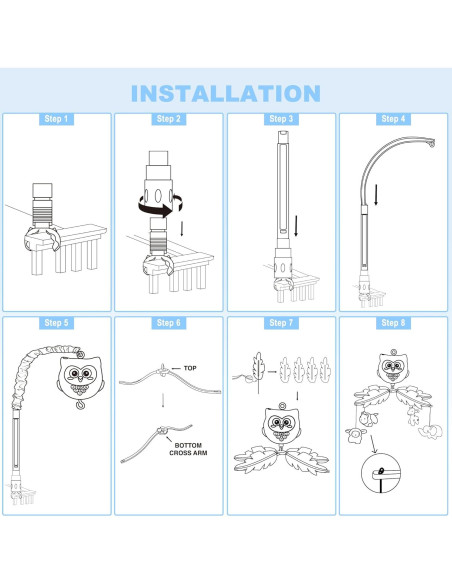 INSTALLATION

Step 1

Step 2

Step 3

Step 4

Step 5

Step 6

TOP

BOTTOM CROSS ARM

Step 7

Step 8