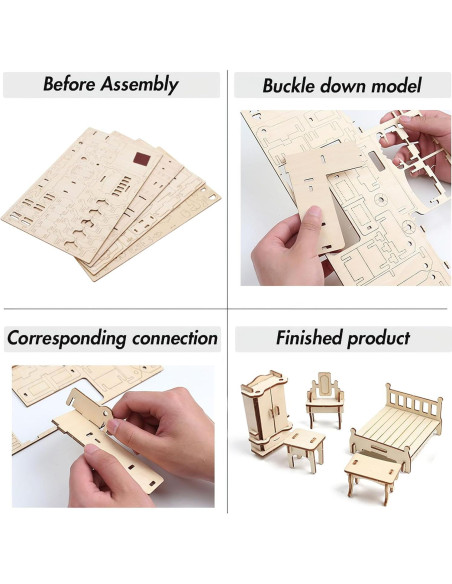 Before Assembly

Buckle down model

Corresponding connection

Finished product