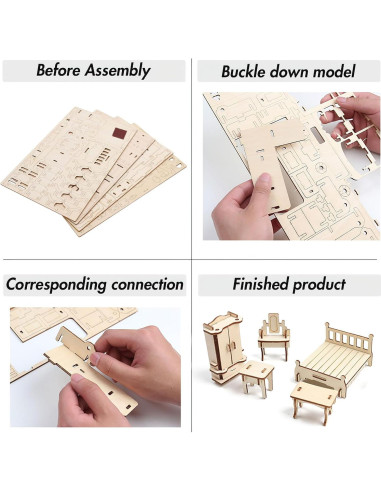 Before Assembly

Buckle down model

Corresponding connection

Finished product