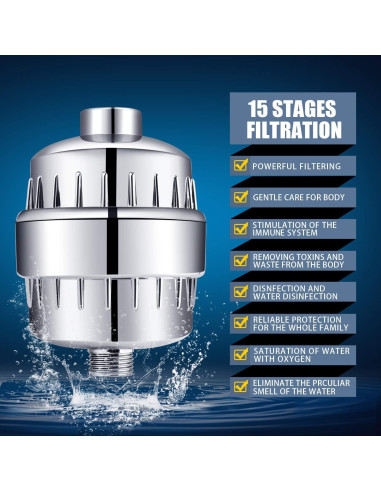 15 STAGES FILTRATION

POWERFUL FILTERING

GENTLE CARE FOR BODY

STIMULATION OF THE IMMUNE SYSTEM

REMOVING TOXINS AND WASTE FROM THE BODY

DISNFECTION AND WATER DISINFECTION

RELIABLE PROTECTION FOR THE WHOLE FAMILY

SATURATION OF WATER WITH OXYGEN

ELIMINATE THE PRCULIAR SMELL OF THE WATER