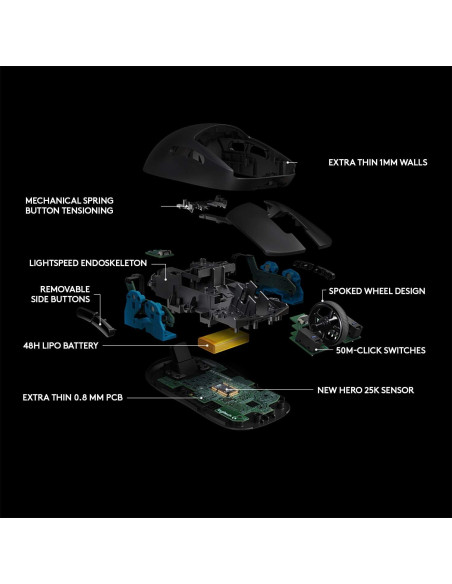 EXTRA THIN 1MM WALLS

MECHANICAL SPRING BUTTON TENSIONING

LIGHTSPEED ENDOSKELETON

REMOVABLE SIDE BUTTONS

SPOKED WHEEL DESIGN

48H LIPO BATTERY

50M-CLICK SWITCHES

NEW HERO 25K SENSOR

EXTRA THIN 0.8 MM PCB