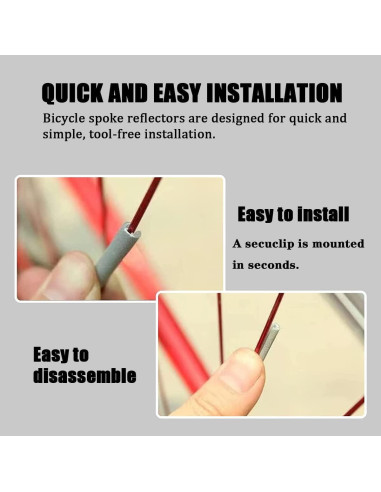 QUICK AND EASY INSTALLATION

Bicycle spoke reflectors are designed for quick and simple, tool-free installation.

Easy to install

A secuclip is mounted in seconds.

Easy to disassemble