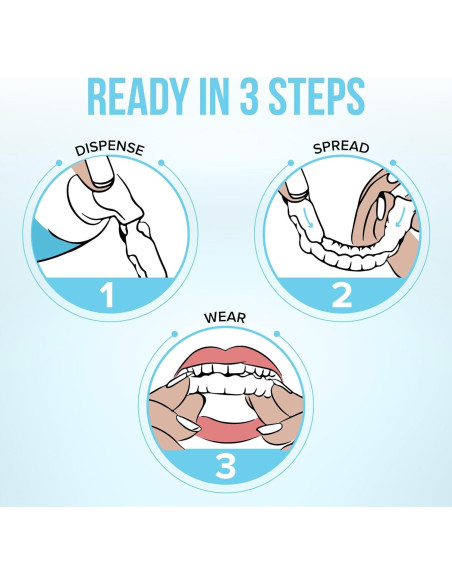 READY IN 3 STEPS

DISPENSE

1

SPREAD

2

WEAR

3