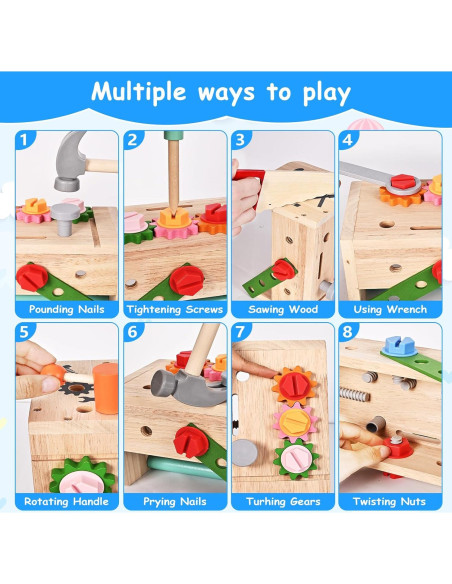 Multiple ways to play

1
Pounding Nails

2
Tightening Screws

3
Sawing Wood

4
Using Wrench

5
Rotating Handle

6
Prying Nails

7
Turhing Gears

8
Twisting Nuts