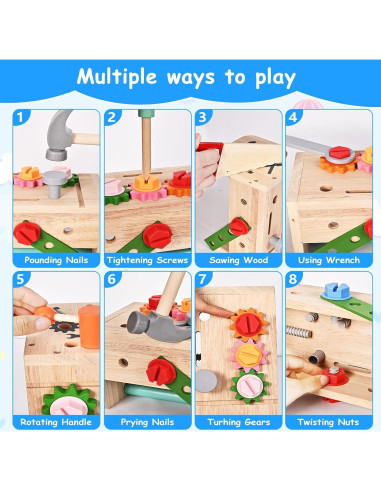 Multiple ways to play

1
Pounding Nails

2
Tightening Screws

3
Sawing Wood

4
Using Wrench

5
Rotating Handle

6
Prying Nails

7
Turhing Gears

8
Twisting Nuts