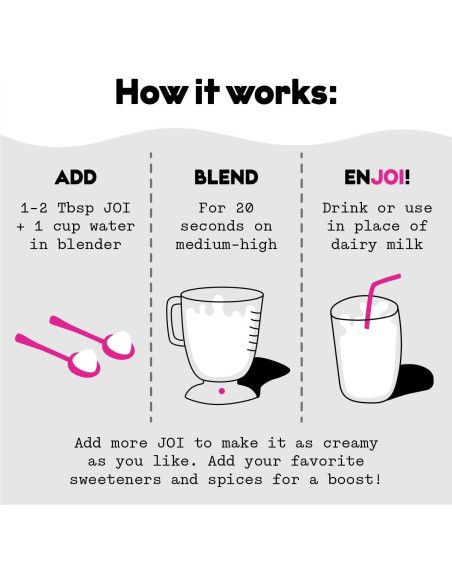 How it works:

ADD
1-2 Tbsp JOI + 1 cup water in blender

BLEND
For 20 seconds on medium-high

ENJOI!
Drink or use in place of dairy milk

Add more JOI to make it as creamy as you like. Add your favorite sweeteners and spices for a boost!