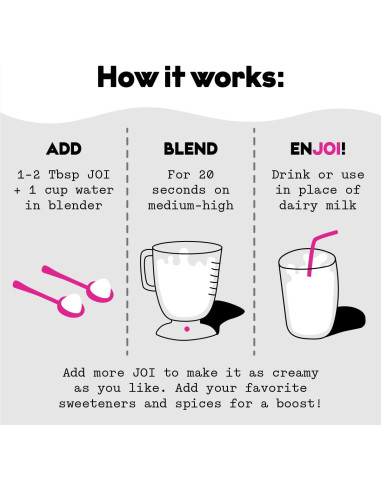 How it works:

ADD
1-2 Tbsp JOI + 1 cup water in blender

BLEND
For 20 seconds on medium-high

ENJOI!
Drink or use in place of dairy milk

Add more JOI to make it as creamy as you like. Add your favorite sweeteners and spices for a boost!