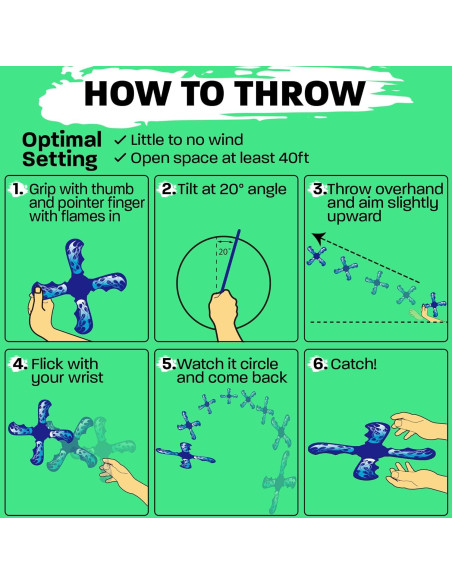 HOW TO THROW

Optimal Setting
✓ Little to no wind
✓ Open space at least 40ft

1. Grip with thumb and pointer finger with flames in

2. Tilt at 20° angle

20°

3. Throw overhand and aim slightly upward

4. Flick with your wrist

5. Watch it circle and come back

6. Catch!