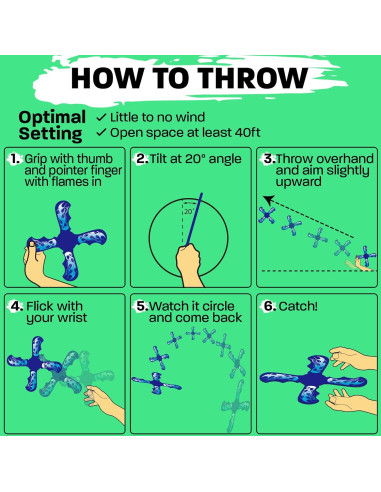 HOW TO THROW

Optimal Setting
✓ Little to no wind
✓ Open space at least 40ft

1. Grip with thumb and pointer finger with flames in

2. Tilt at 20° angle

20°

3. Throw overhand and aim slightly upward

4. Flick with your wrist

5. Watch it circle and come back

6. Catch!