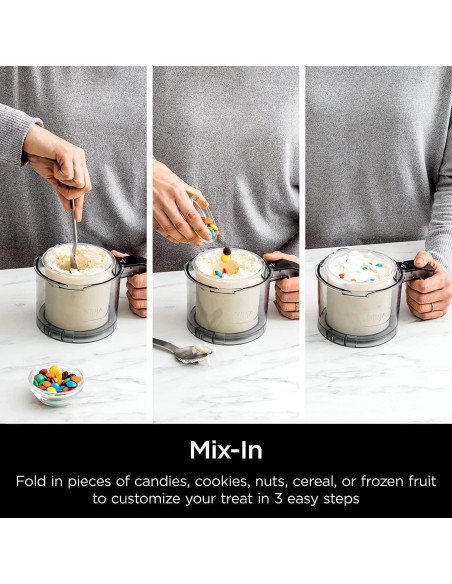 Mix-In

Fold in pieces of candies, cookies, nuts, cereal, or frozen fruit to customize your treat in 3 easy steps