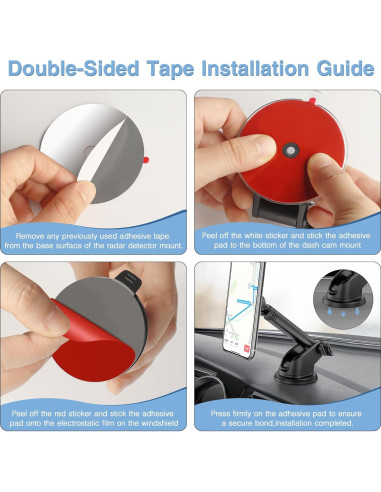 Double-Sided Tape Installation Guide

Remove any previously used adhesive tape from the base surface of the radar detector mount.

Peel off the white sticker and stick the adhesive pad to the bottom of the dash cam mount

Peel off the red sticker and stick the adhesive pad onto the electrostatic film on the windshield

Press firmly on the adhesive pad to ensure a secure bond,installation completed.