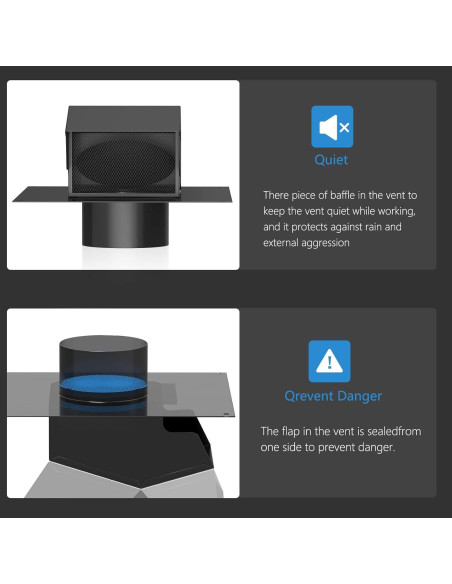 Quiet

There piece of baffle in the vent to keep the vent quiet while working, and it protects against rain and external aggression

Qrevent Danger

The flap in the vent is sealedfrom one side to prevent danger.