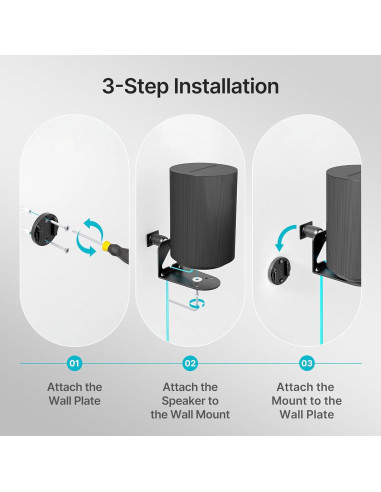 3-Step Installation

01

Attach the Wall Plate

02

Attach the Speaker to the Wall Mount

03

Attach the Mount to the Wall Plate