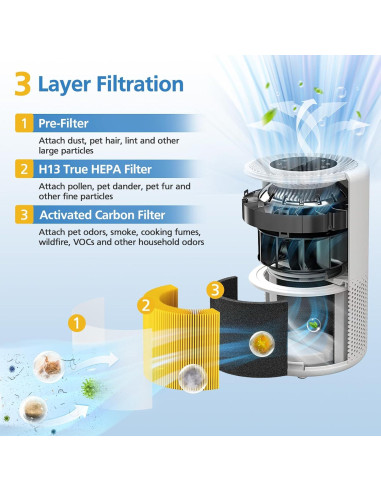 3 Layer Filtration

1 Pre-Filter

Attach dust, pet hair, lint and other large particles

2 H13 True HEPA Filter

Attach pollen, pet dander, pet fur and other fine particles

3 Activated Carbon Filter

Attach pet odors, smoke, cooking fumes, wildfire, VOCs and other household odors

1

2

3