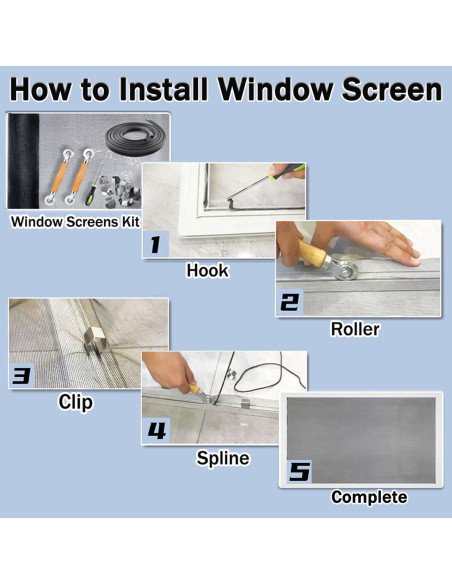 How to Install Window Screen

Window Screens Kit

1

Hook

2

Roller

3

Clip

4

Spline

5

Complete